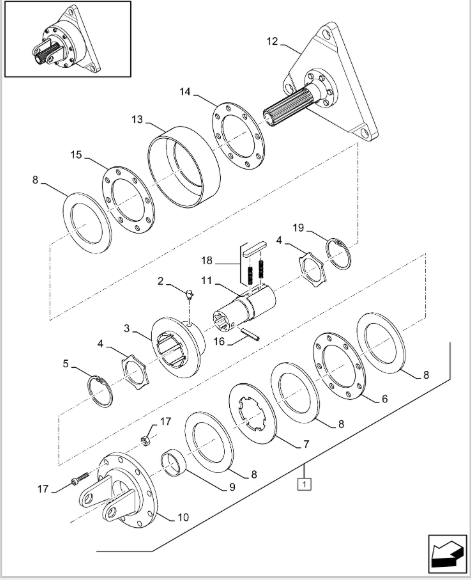 12
14
13
15
8
19
4
18
2
11
3
16
4
5
8
6
8
7
17
8
9
17
10
1